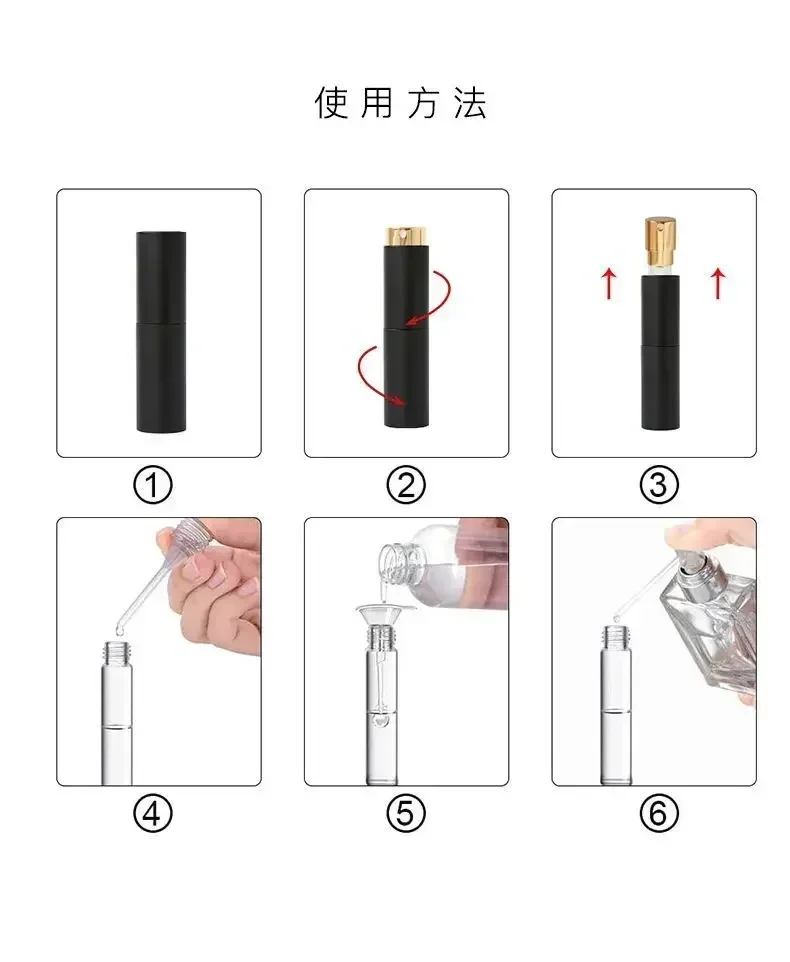 使用方法

①

②

③

④

⑤

⑥