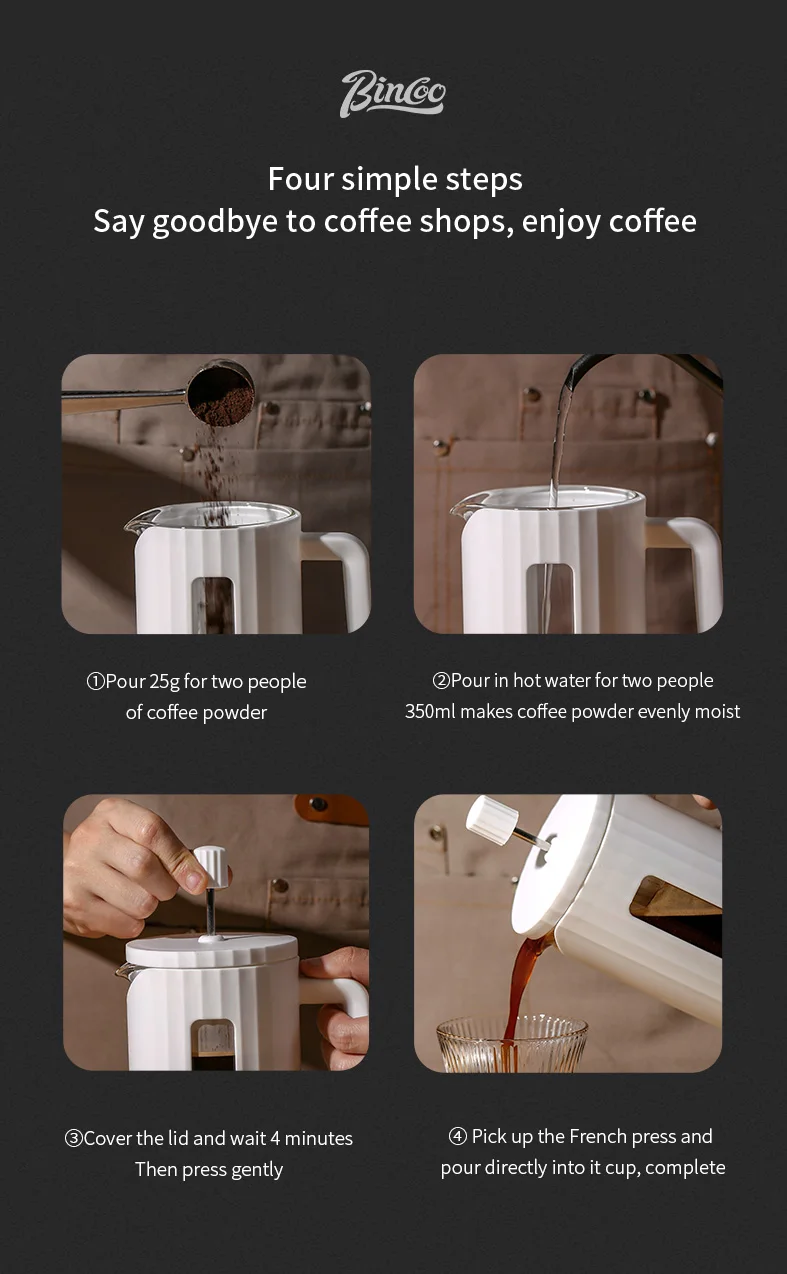 Bincoo

Four simple steps
Say goodbye to coffee shops, enjoy coffee

①Pour 25g for two people of coffee powder

②Pour in hot water for two people 350ml makes coffee powder evenly moist

③Cover the lid and wait 4 minutes Then press gently

④ Pick up the French press and pour directly into it cup, complete