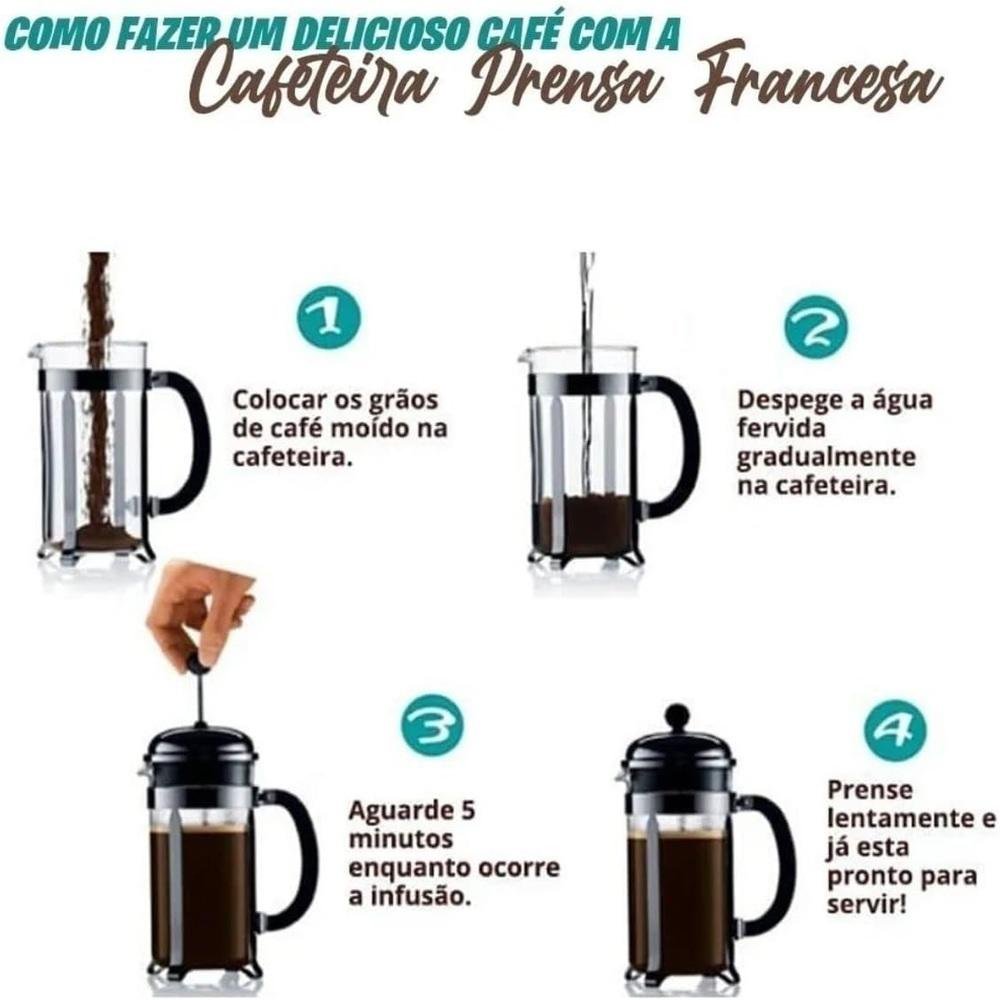 COMO FAZER UM DELICIOSO CAFÉ COM A
Cafeteira Prensa Francesa

1
Colocar os grãos de café moído na cafeteira.

2
Despege a água fervida gradualmente na cafeteira.

3
Aguarde 5 minutos enquanto ocorre a infusão.

4
Prense lentamente e já esta pronto para servir!