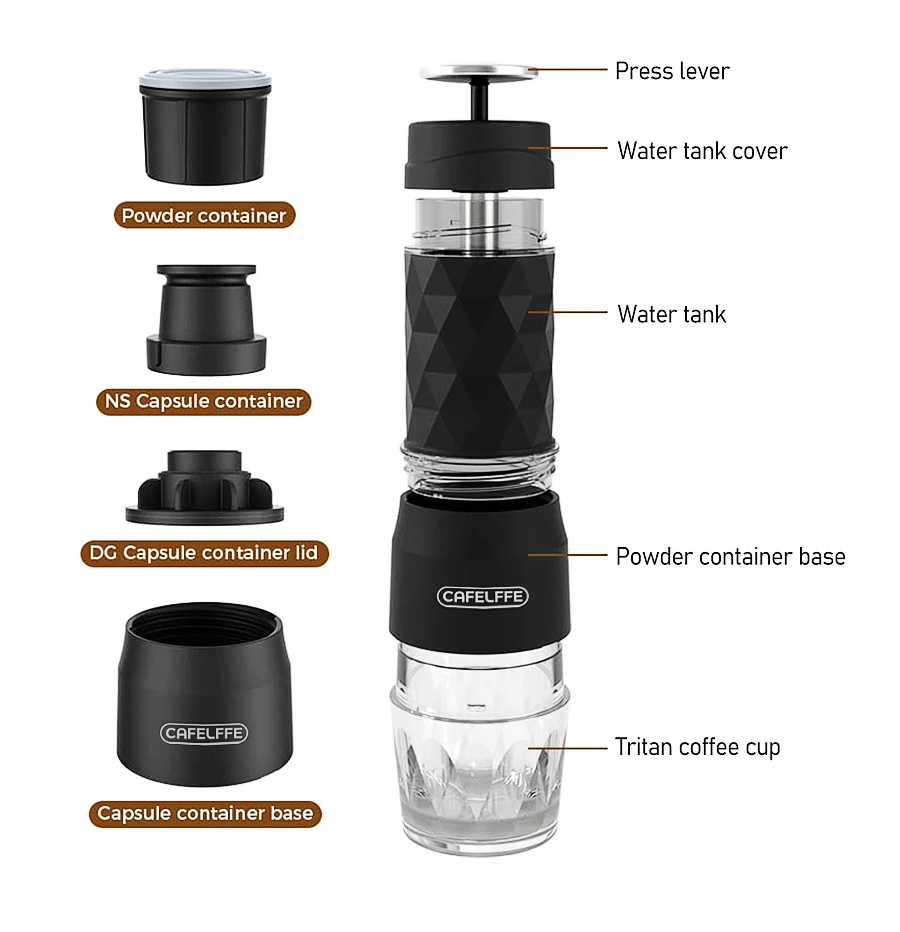 Powder container

NS Capsule container

DG Capsule container lid

CAFELFFE

Capsule container base

Press lever

Water tank cover

Water tank

Powder container base

CAFELFFE

Tritan coffee cup