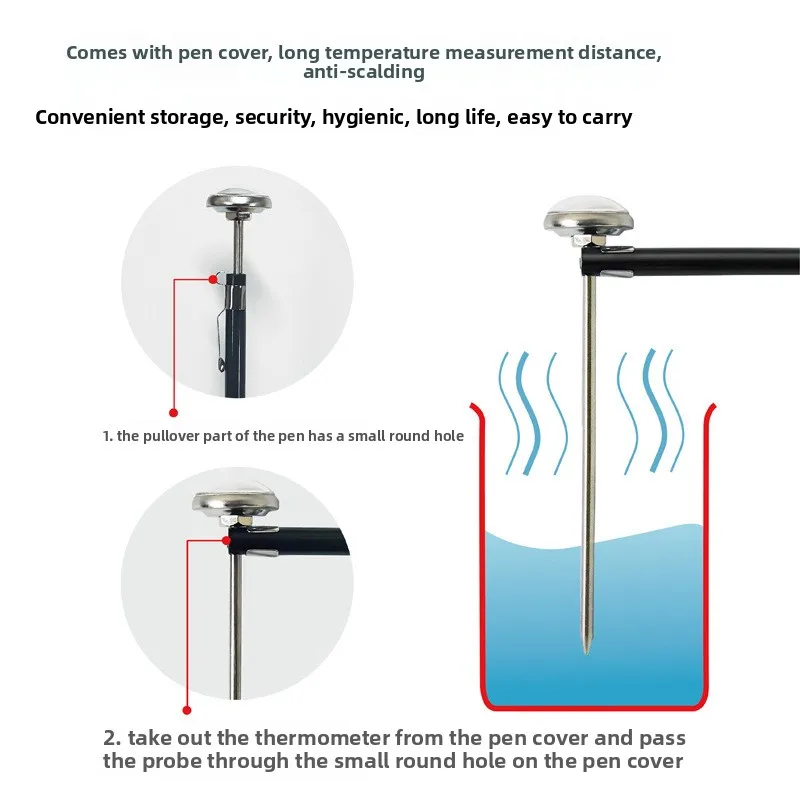 Comes with pen cover, long temperature measurement distance, anti-scalding

Convenient storage, security, hygienic, long life, easy to carry

1. the pullover part of the pen has a small round hole

2. take out the thermometer from the pen cover and pass the probe through the small round hole on the pen cover