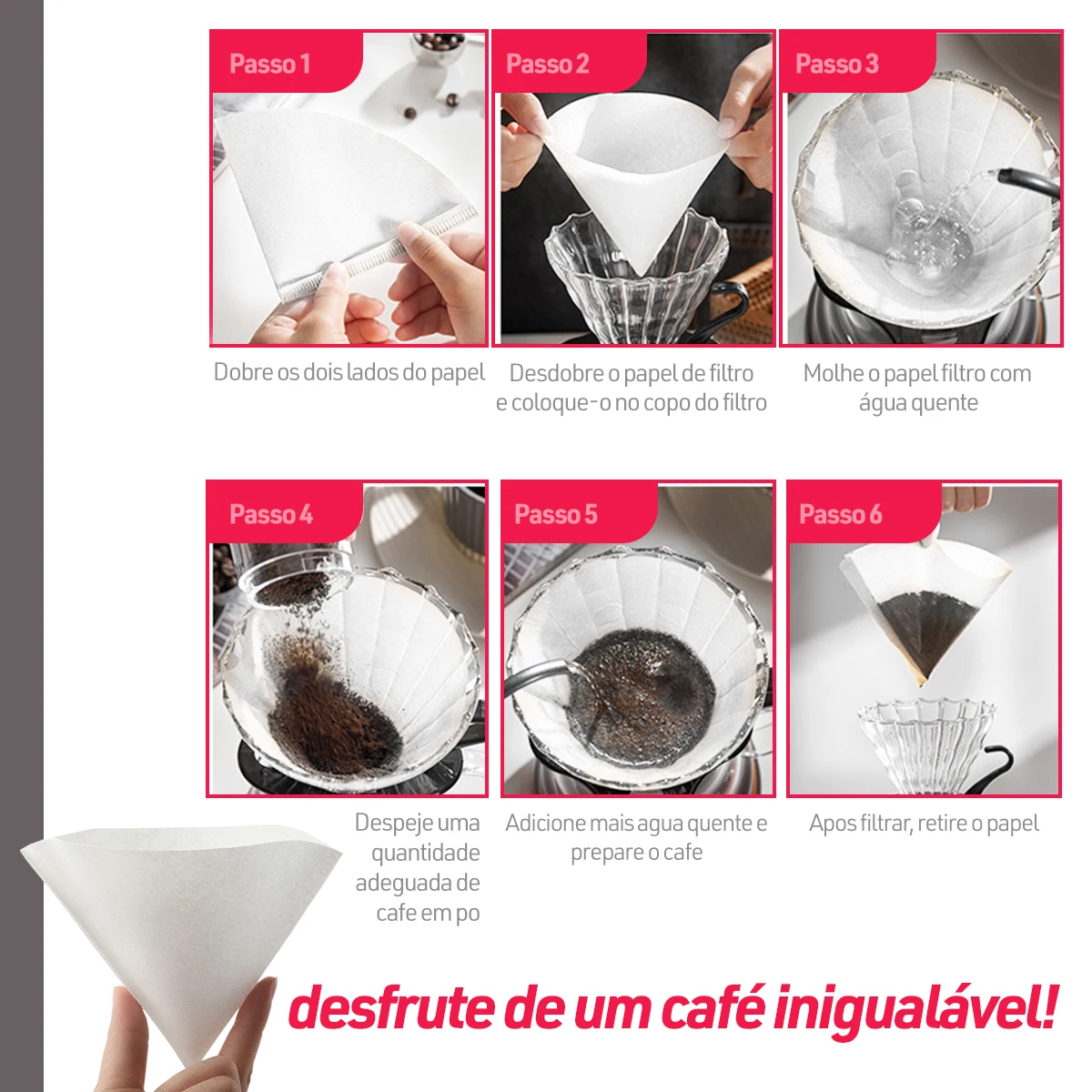 Passo 1

Dobre os dois lados do papel

Passo 2

Desdobre o papel de filtro e coloque-o no copo do filtro

Passo 3

Molhe o papel filtro com água quente

Passo 4

Despeje uma quantidade adeguada de cafe em po

Passo 5

Adicione mais agua quente e prepare o cafe

Passo 6

Apos filtrar, retire o papel

desfrute de um café inigualável!